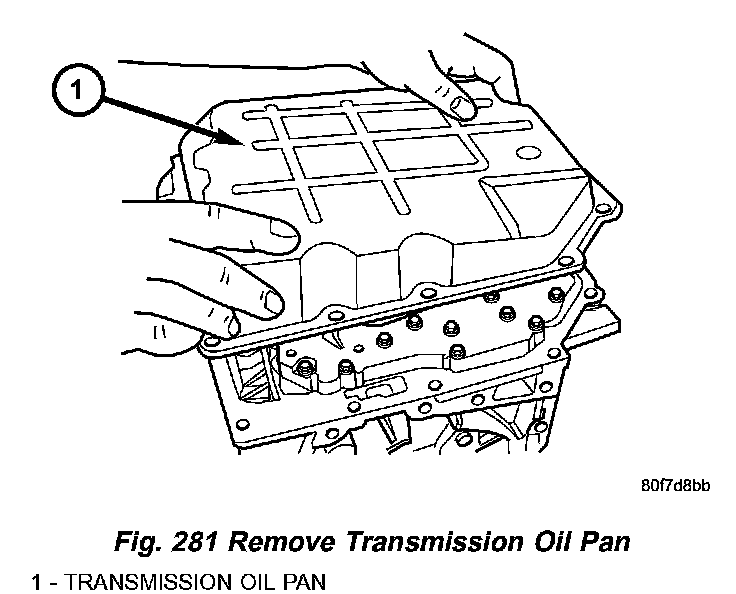 1

80f7d8bb

Fig. 281 Remove Transmission Oil Pan

1 - TRANSMISSION OIL PAN