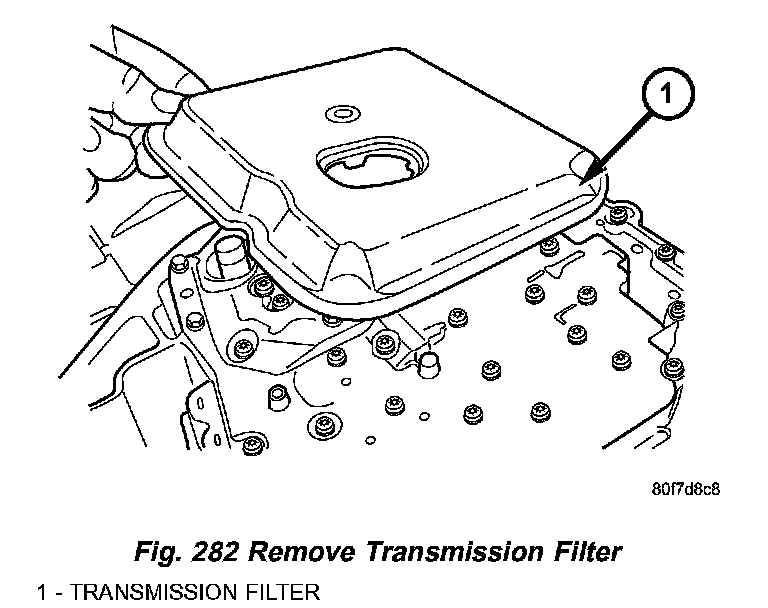 1

80f7d8c8

Fig. 282 Remove Transmission Filter

1 - TRANSMISSION FILTER