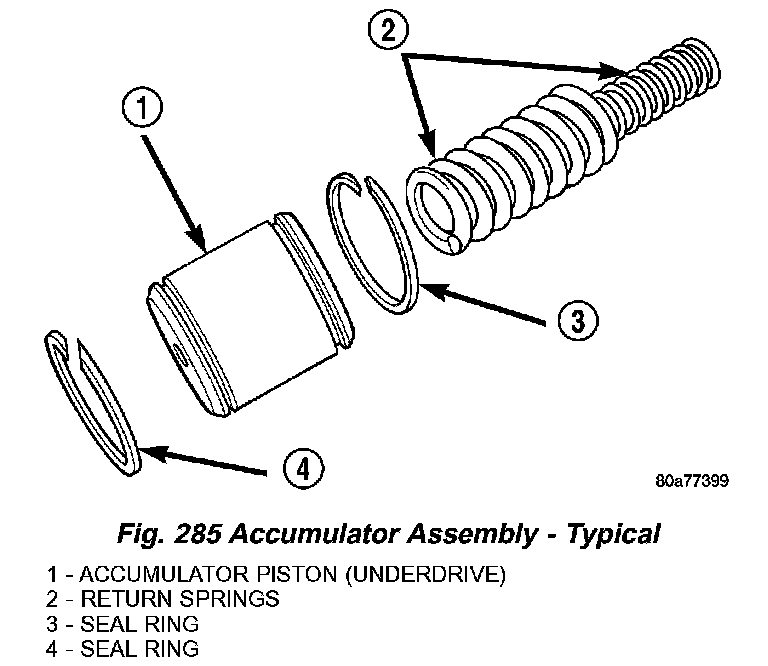 2

1

3

4

80a77399

Fig. 285 Accumulator Assembly - Typical

1 - ACCUMULATOR PISTON (UNDERDRIVE)
2 - RETURN SPRINGS
3 - SEAL RING
4 - SEAL RING