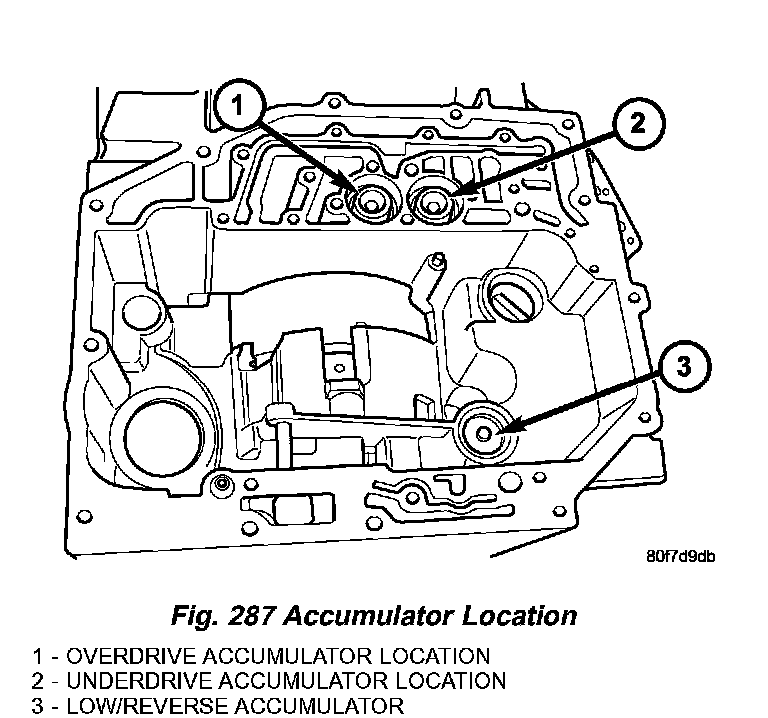 1
2
3
80f7d9db

Fig. 287 Accumulator Location

1 - OVERDRIVE ACCUMULATOR LOCATION
2 - UNDERDRIVE ACCUMULATOR LOCATION
3 - LOW/REVERSE ACCUMULATOR