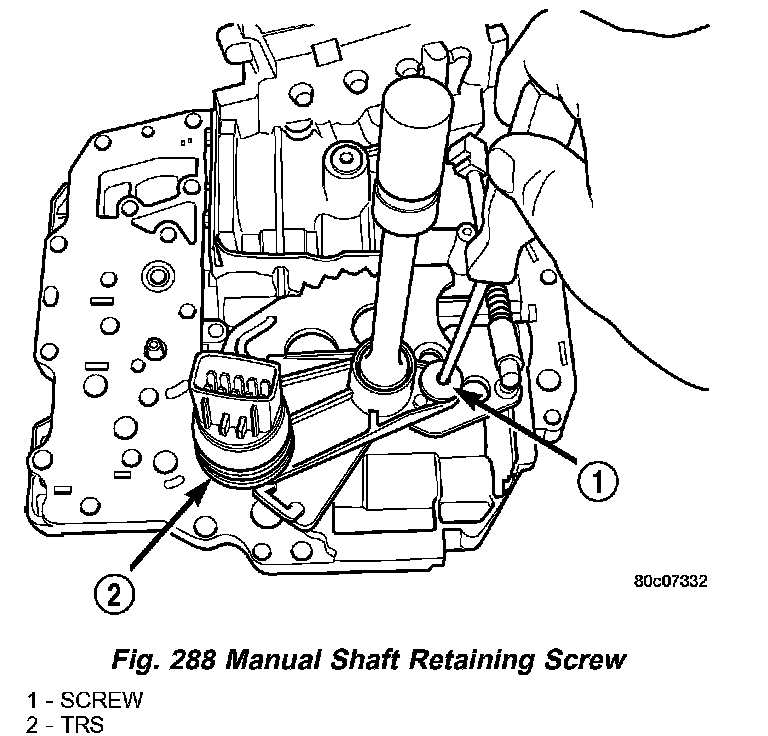 1

2

80c07332

Fig. 288 Manual Shaft Retaining Screw

1 - SCREW
2 - TRS