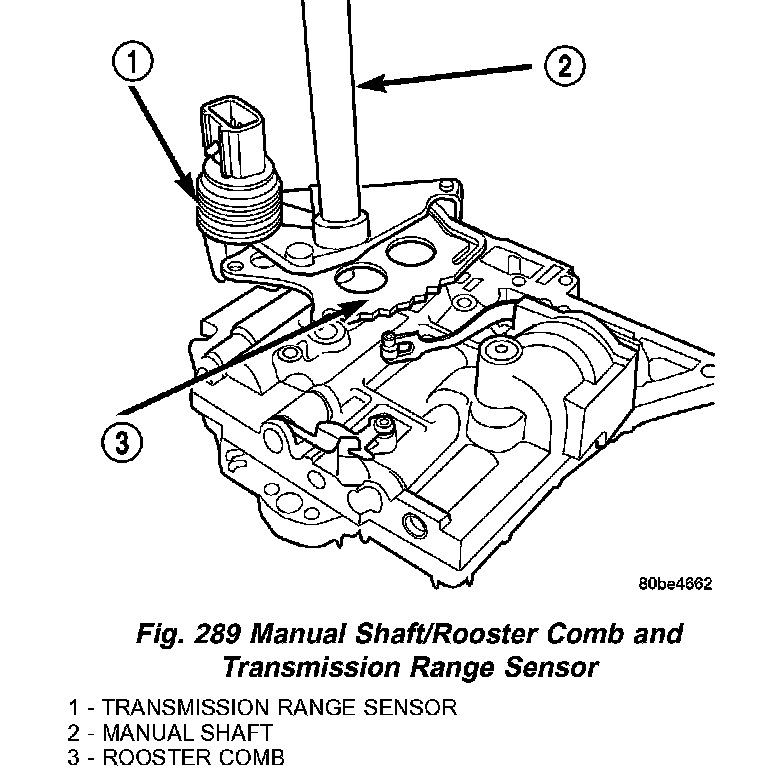 1

2

3

80be4662

Fig. 289 Manual Shaft/Rooster Comb and Transmission Range Sensor

1 - TRANSMISSION RANGE SENSOR
2 - MANUAL SHAFT
3 - ROOSTER COMB