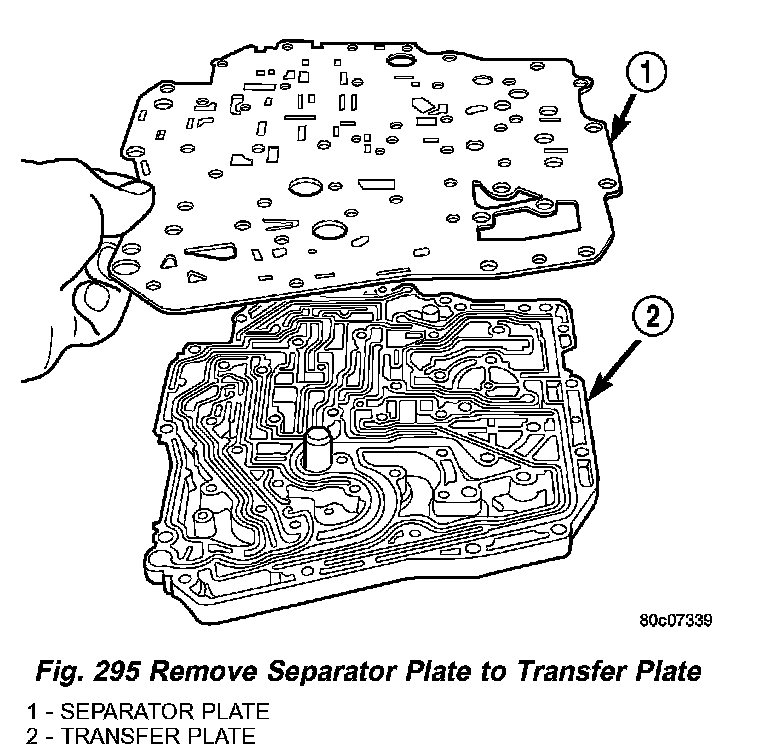 1

2

80c07339

Fig. 295 Remove Separator Plate to Transfer Plate

1 - SEPARATOR PLATE
2 - TRANSFER PLATE