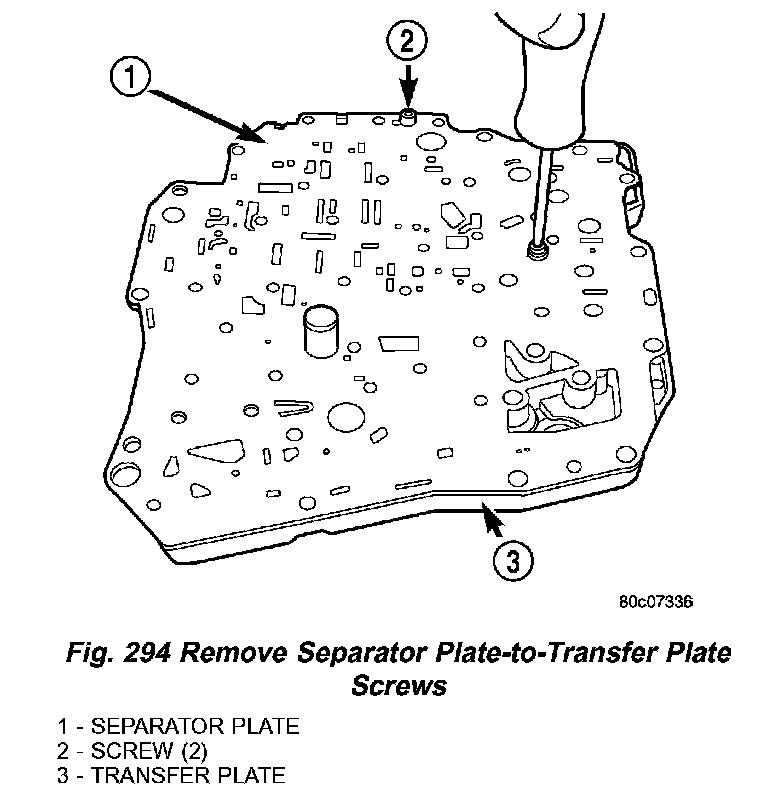 1

2

3

80c07336

Fig. 294 Remove Separator Plate-to-Transfer Plate Screws

1 - SEPARATOR PLATE
2 - SCREW (2)
3 - TRANSFER PLATE