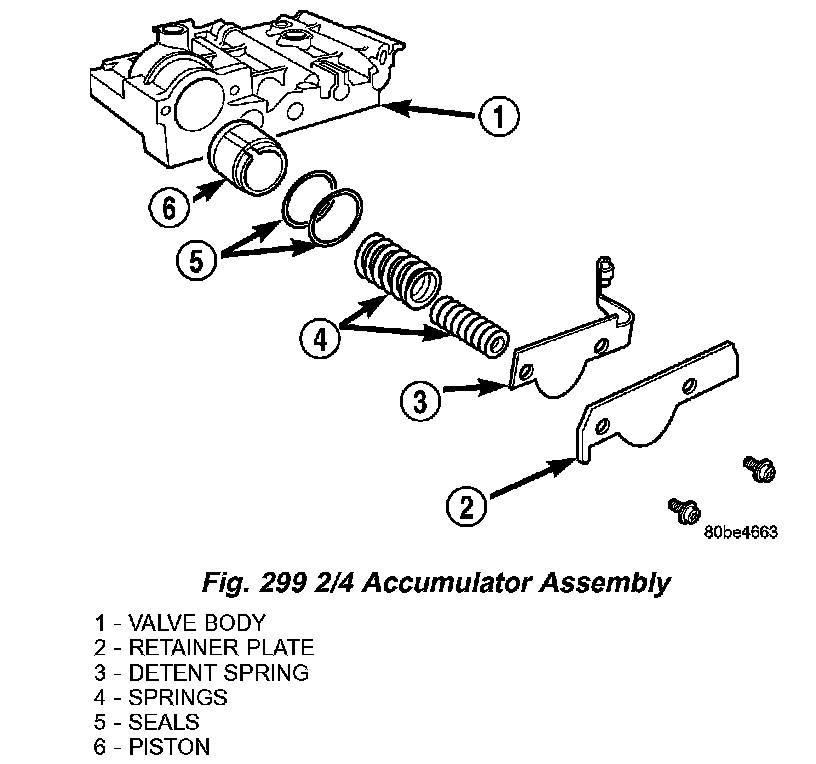 1

6

5

4

3

2

80be4663

Fig. 299 2/4 Accumulator Assembly

1 - VALVE BODY
2 - RETAINER PLATE
3 - DETENT SPRING
4 - SPRINGS
5 - SEALS
6 - PISTON