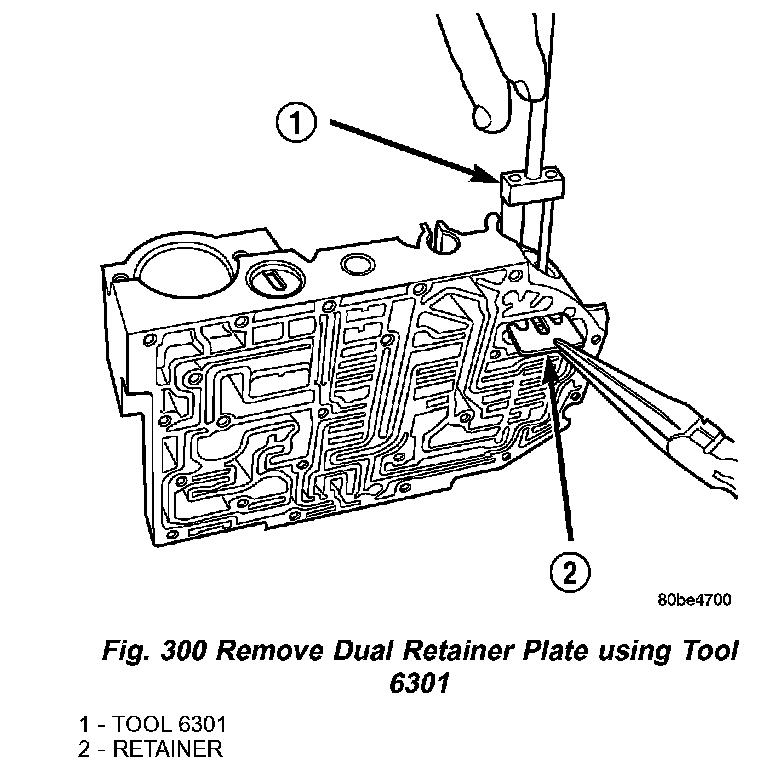 1

2

80be4700

Fig. 300 Remove Dual Retainer Plate using Tool 6301

1 - TOOL 6301
2 - RETAINER