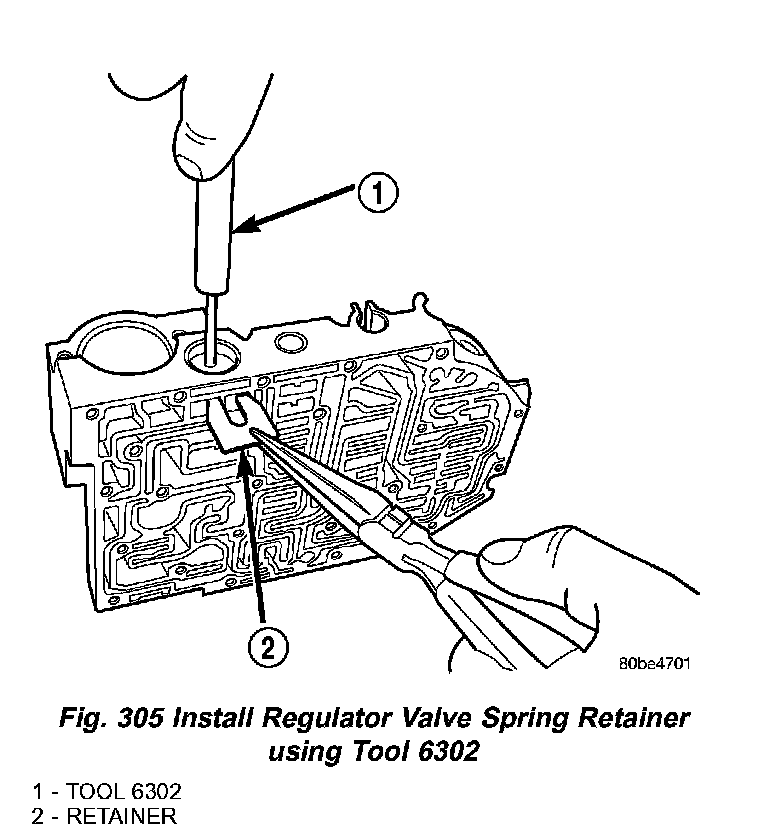 1

2

80be4701

Fig. 305 Install Regulator Valve Spring Retainer using Tool 6302

1 - TOOL 6302
2 - RETAINER