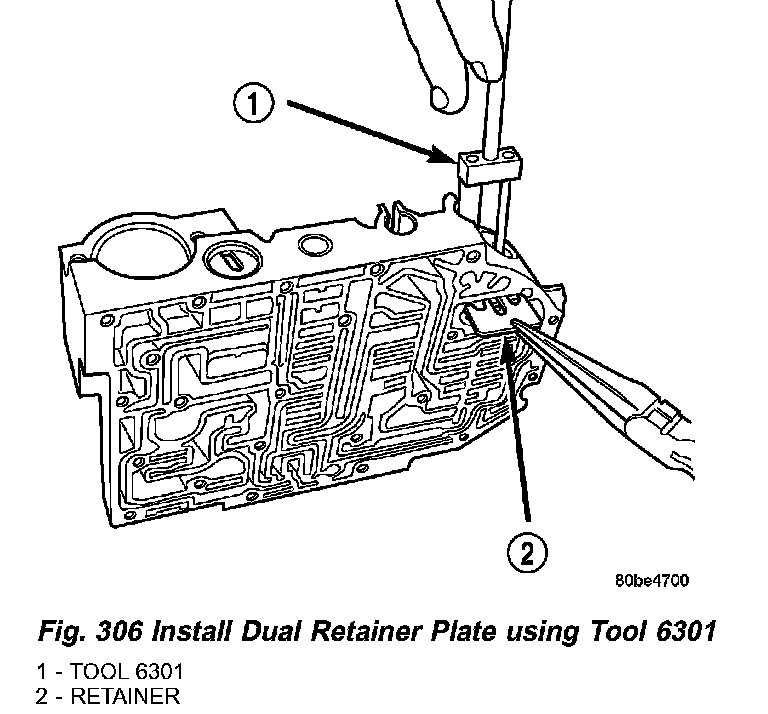 1

2

80be4700

Fig. 306 Install Dual Retainer Plate using Tool 6301

1 - TOOL 6301
2 - RETAINER