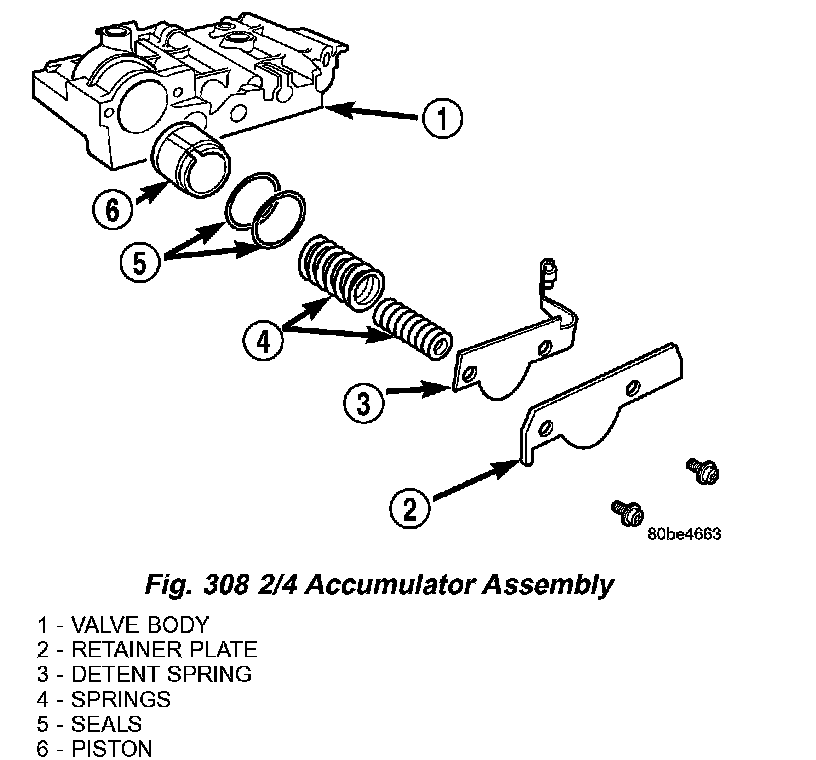 1

6

5

4

3

2

80be4663

Fig. 308 2/4 Accumulator Assembly

1 - VALVE BODY
2 - RETAINER PLATE
3 - DETENT SPRING
4 - SPRINGS
5 - SEALS
6 - PISTON