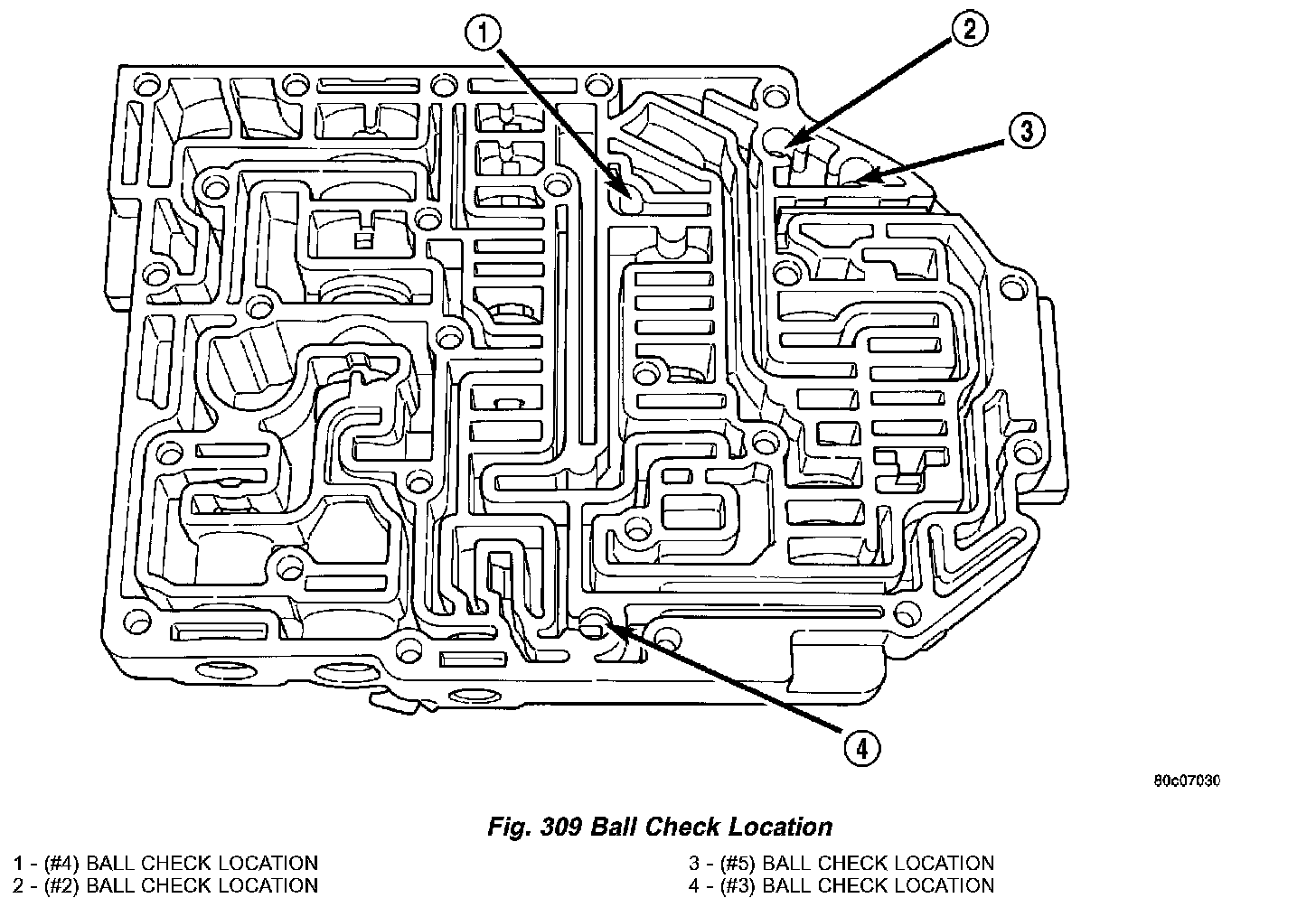 1

2

3

4

80c07030

Fig. 309 Ball Check Location

1 - (#4) BALL CHECK LOCATION
2 - (#2) BALL CHECK LOCATION

3 - (#5) BALL CHECK LOCATION
4 - (#3) BALL CHECK LOCATION