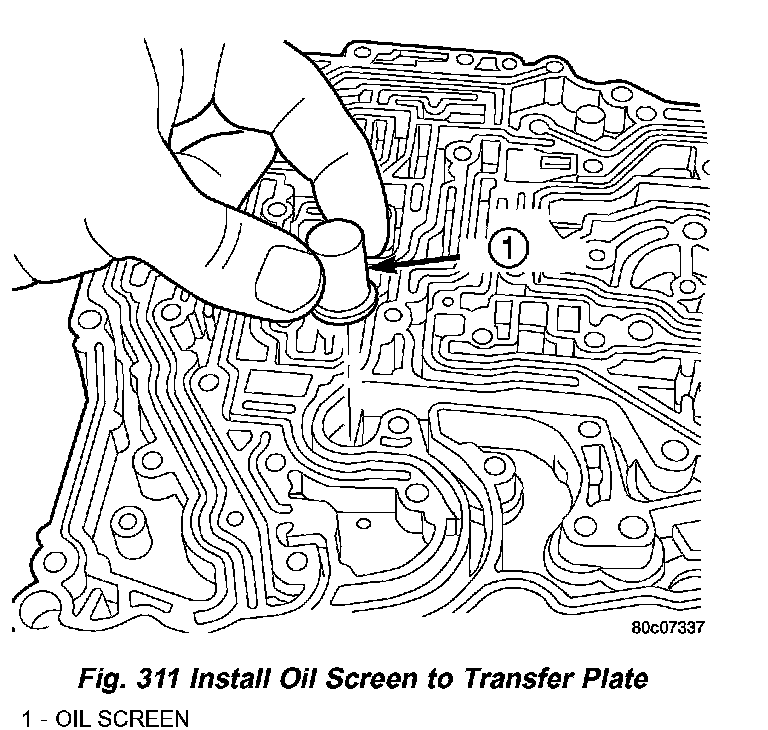 1

80c07337

Fig. 311 Install Oil Screen to Transfer Plate

1 - OIL SCREEN