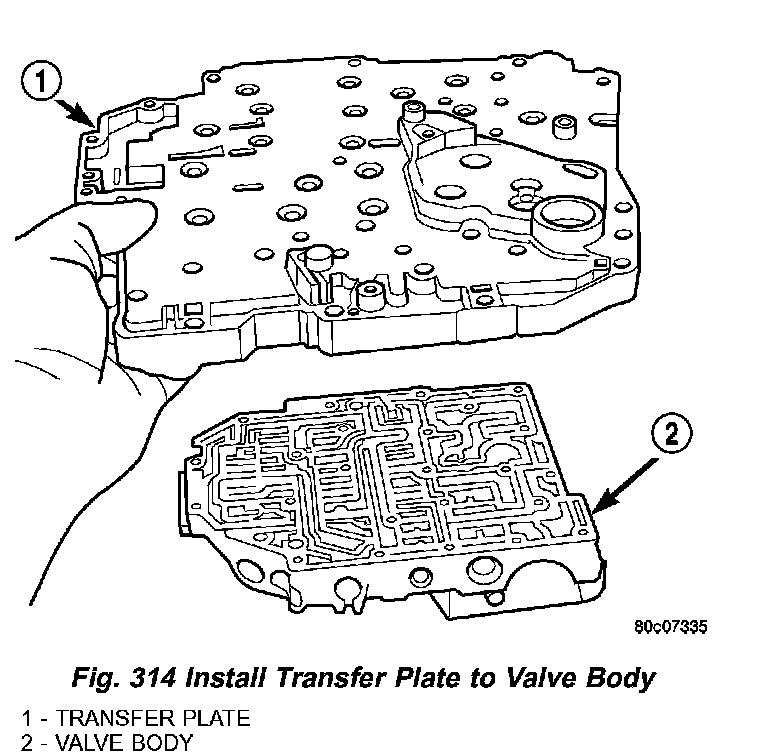 1

2

80c07335

Fig. 314 Install Transfer Plate to Valve Body

1 - TRANSFER PLATE
2 - VALVE BODY