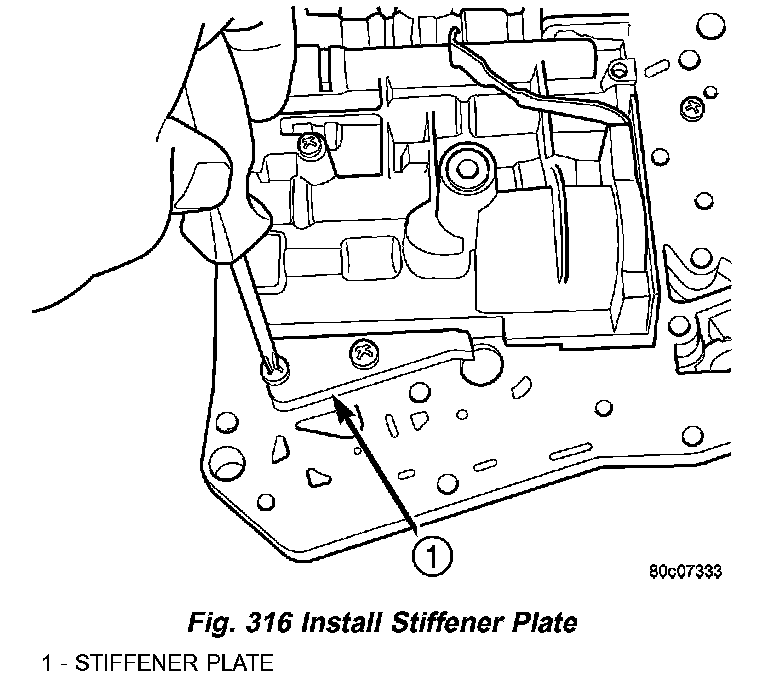 1

80c07333

Fig. 316 Install Stiffener Plate

1 - STIFFENER PLATE