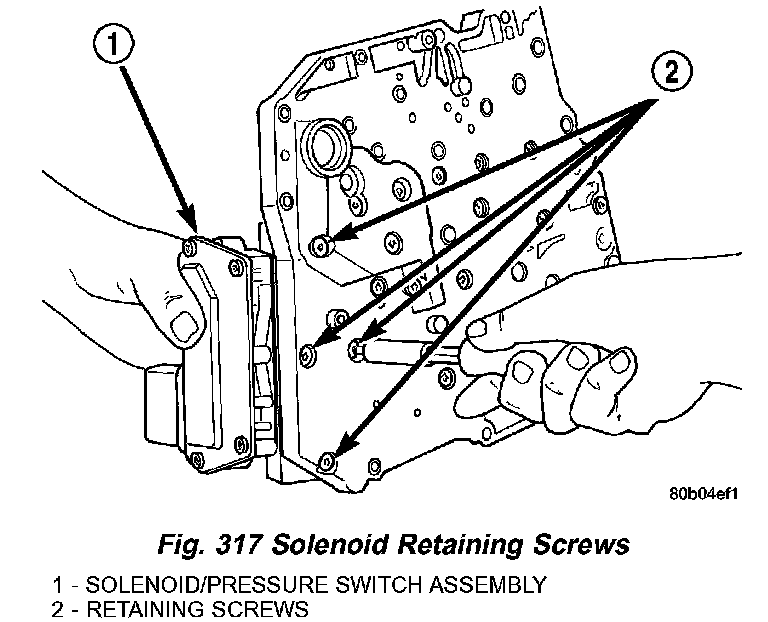 1

2

80b04ef1

Fig. 317 Solenoid Retaining Screws

1 - SOLENOID/PRESSURE SWITCH ASSEMBLY
2 - RETAINING SCREWS