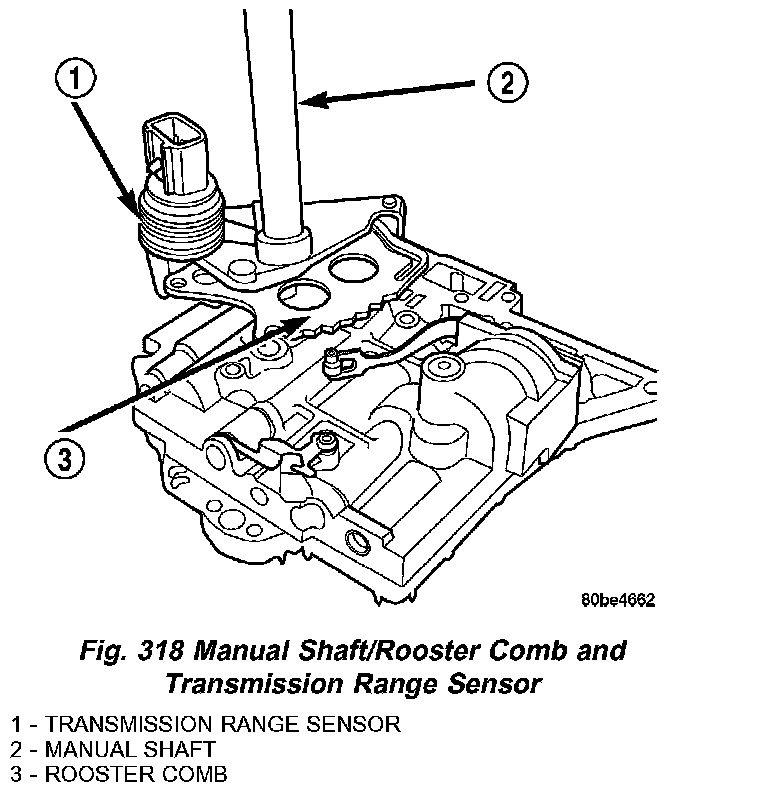 1

2

3

80be4662

Fig. 318 Manual Shaft/Rooster Comb and Transmission Range Sensor

1 - TRANSMISSION RANGE SENSOR
2 - MANUAL SHAFT
3 - ROOSTER COMB