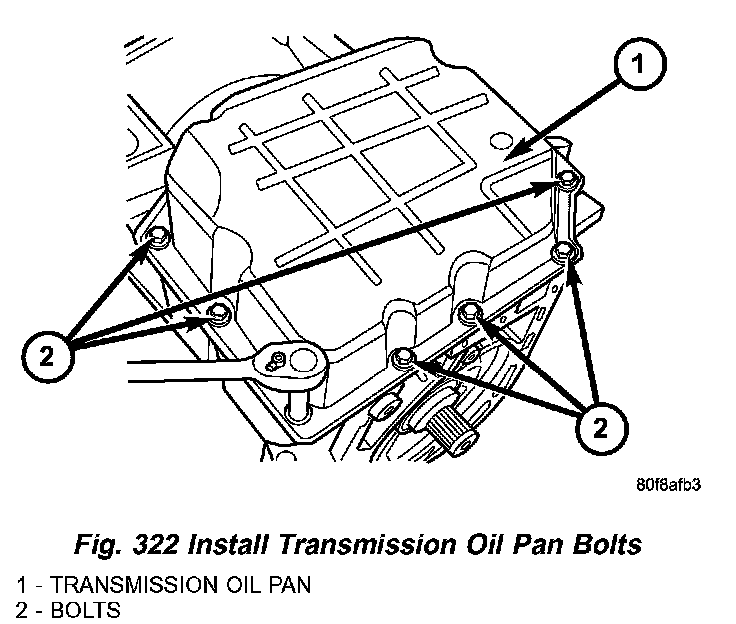 1

2

2

80f8afb3

Fig. 322 Install Transmission Oil Pan Bolts

1 - TRANSMISSION OIL PAN
2 - BOLTS