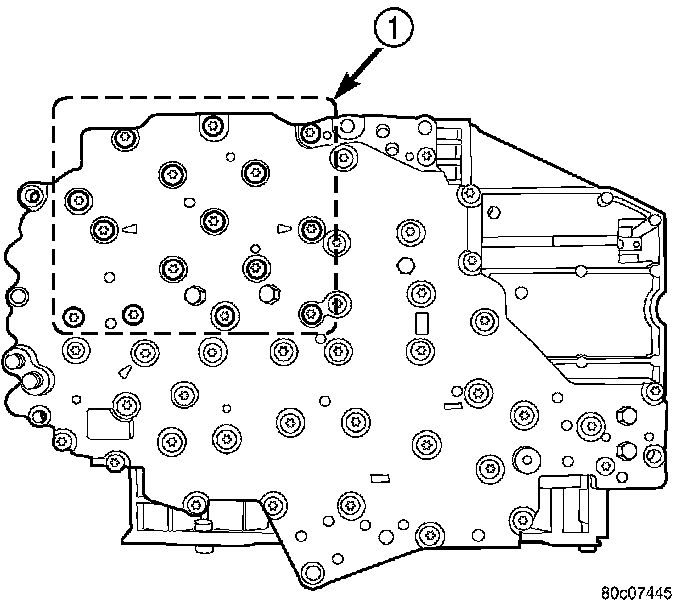 1

80c07445