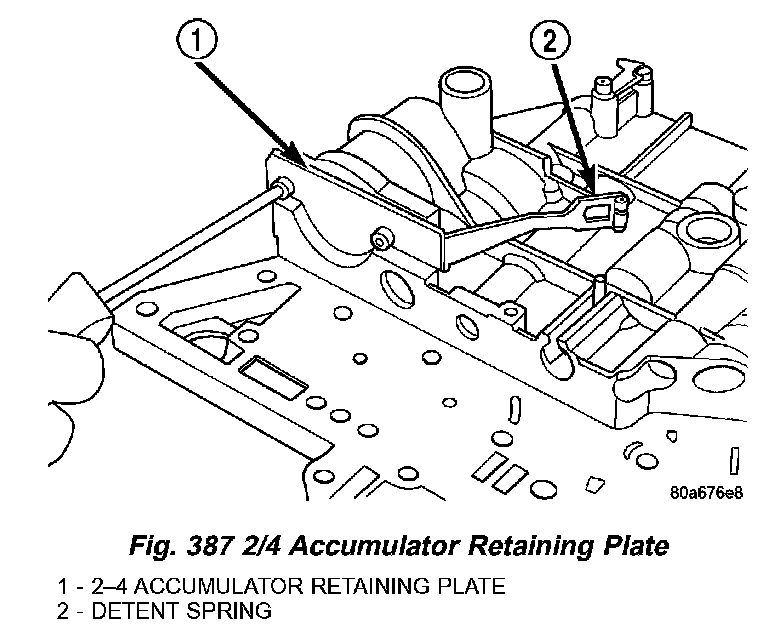 1

2

80a676e8

Fig. 387 2/4 Accumulator Retaining Plate

1 - 2–4 ACCUMULATOR RETAINING PLATE
2 - DETENT SPRING