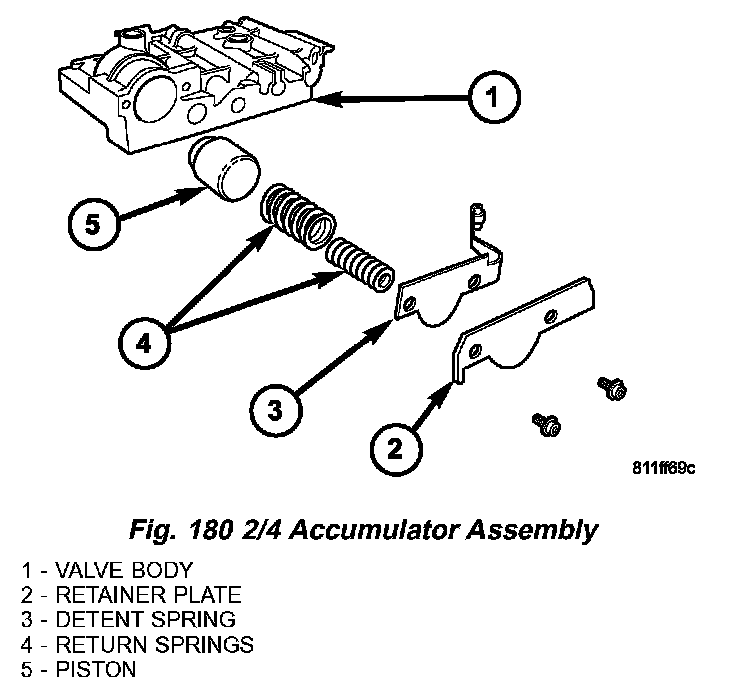 1

5

4

3

2

811ff69c

Fig. 180 2/4 Accumulator Assembly

1 - VALVE BODY
2 - RETAINER PLATE
3 - DETENT SPRING
4 - RETURN SPRINGS
5 - PISTON