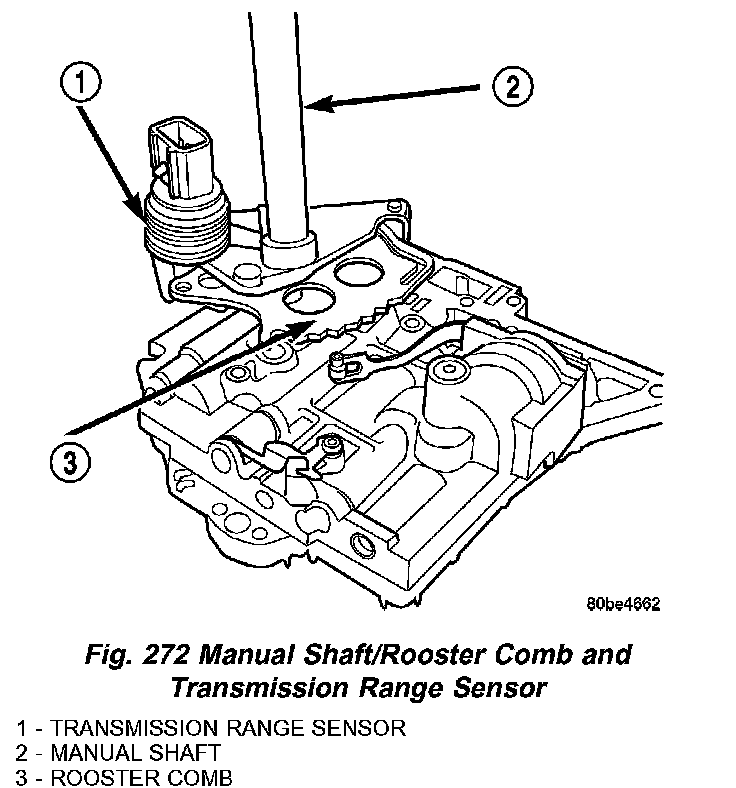 1

2

3

80be4662

Fig. 272 Manual Shaft/Rooster Comb and Transmission Range Sensor

1 - TRANSMISSION RANGE SENSOR
2 - MANUAL SHAFT
3 - ROOSTER COMB