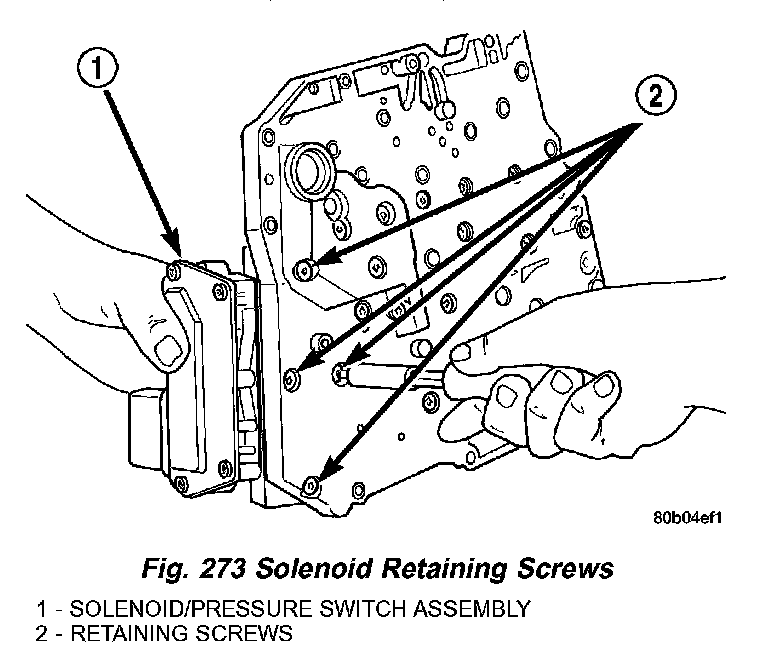 1

2

80b04ef1

Fig. 273 Solenoid Retaining Screws

1 - SOLENOID/PRESSURE SWITCH ASSEMBLY
2 - RETAINING SCREWS