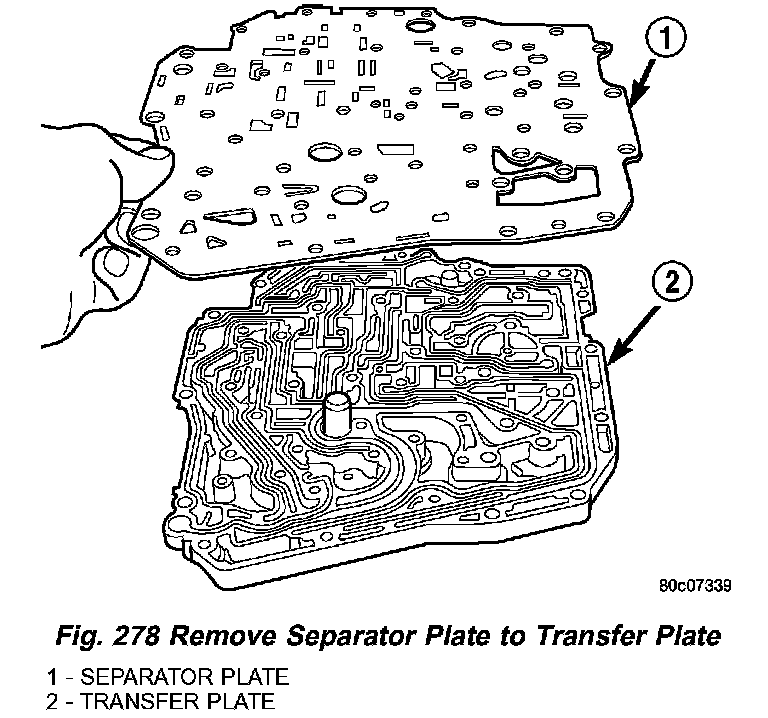 1

2

80c07339

Fig. 278 Remove Separator Plate to Transfer Plate

1 - SEPARATOR PLATE
2 - TRANSFER PLATE