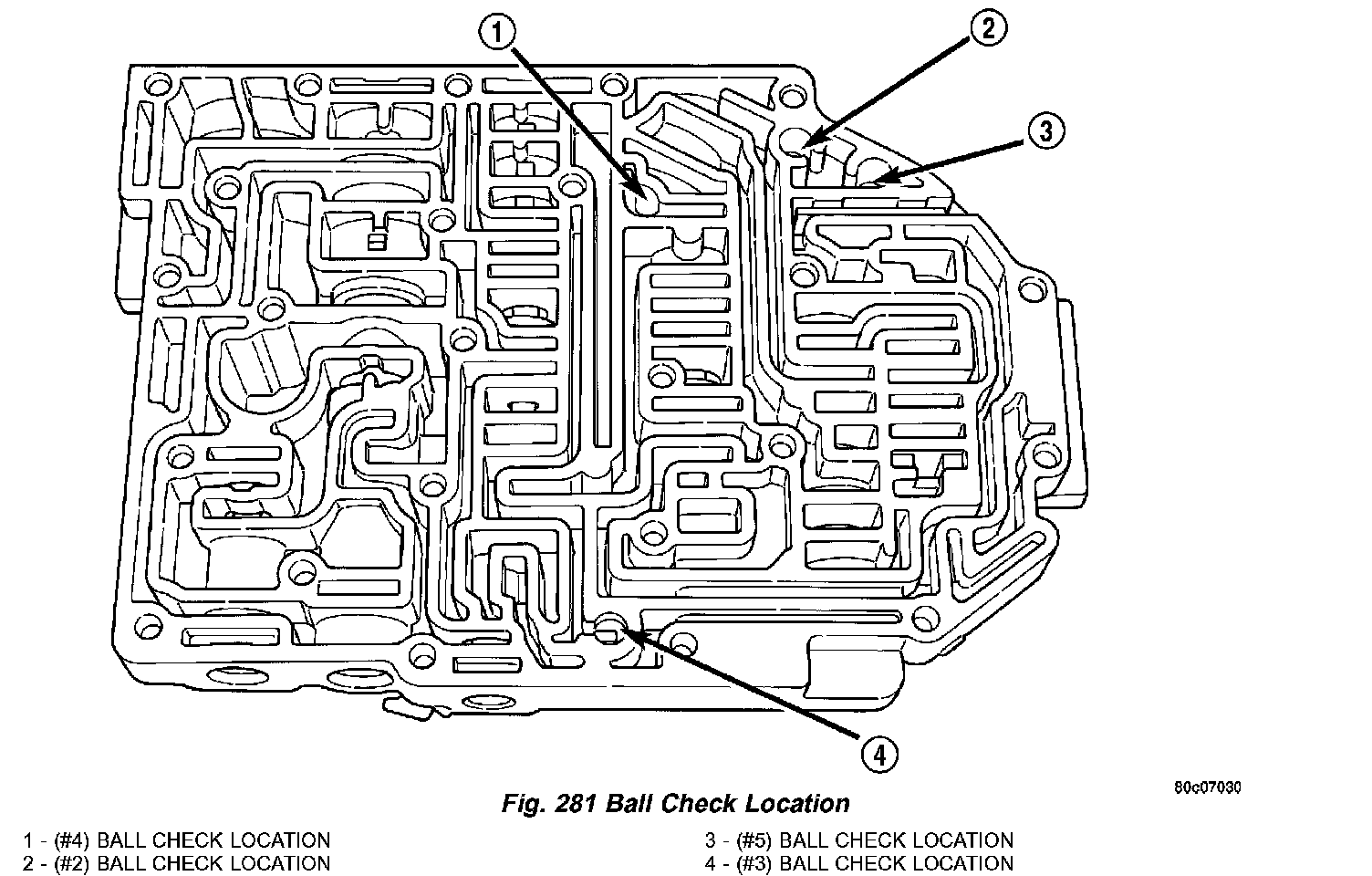 1
2
3
4

80c07030

Fig. 281 Ball Check Location

1 - (#4) BALL CHECK LOCATION
2 - (#2) BALL CHECK LOCATION

3 - (#5) BALL CHECK LOCATION
4 - (#3) BALL CHECK LOCATION