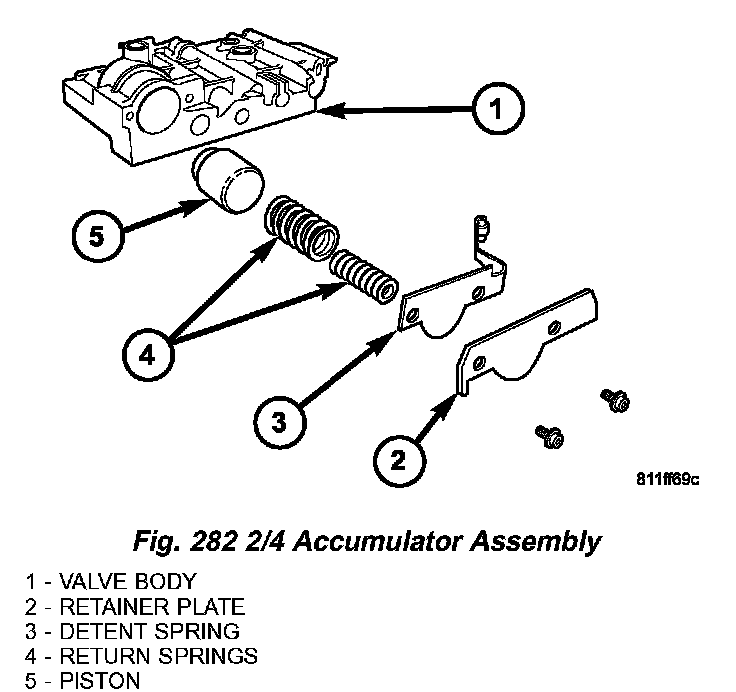 1

5

4

3

2

811ff69c

Fig. 282 2/4 Accumulator Assembly

1 - VALVE BODY
2 - RETAINER PLATE
3 - DETENT SPRING
4 - RETURN SPRINGS
5 - PISTON