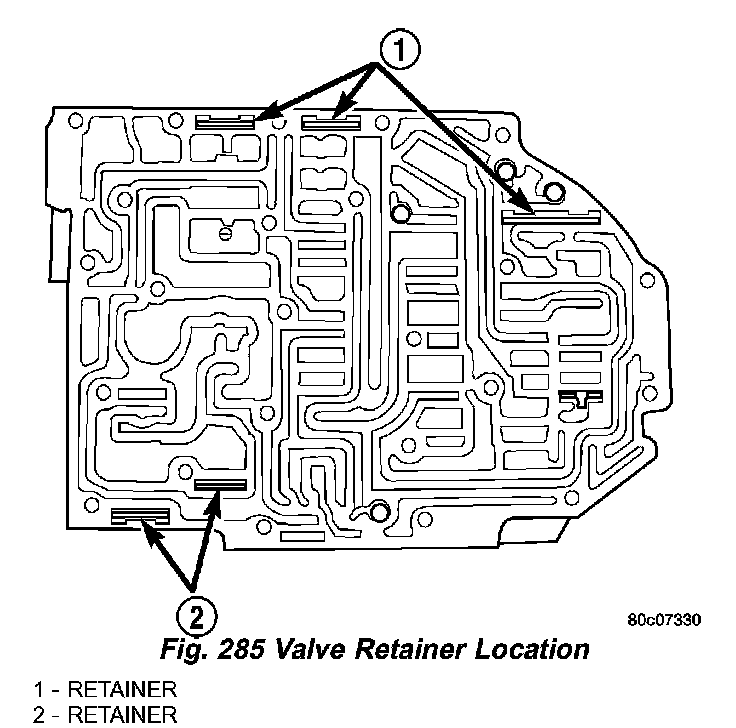 1

2

80c07330

Fig. 285 Valve Retainer Location

1 - RETAINER
2 - RETAINER