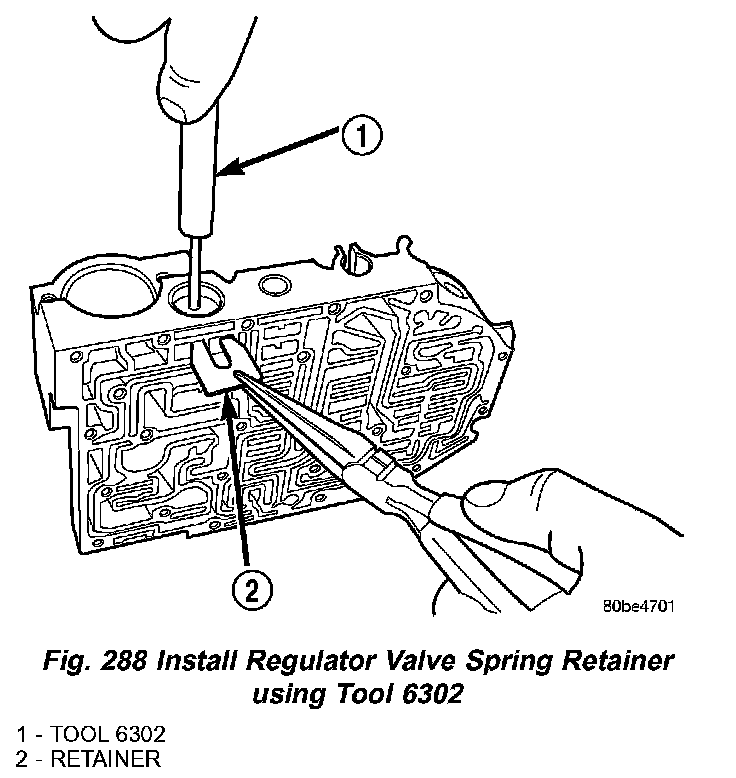 1

2

80be4701

Fig. 288 Install Regulator Valve Spring Retainer using Tool 6302

1 - TOOL 6302
2 - RETAINER