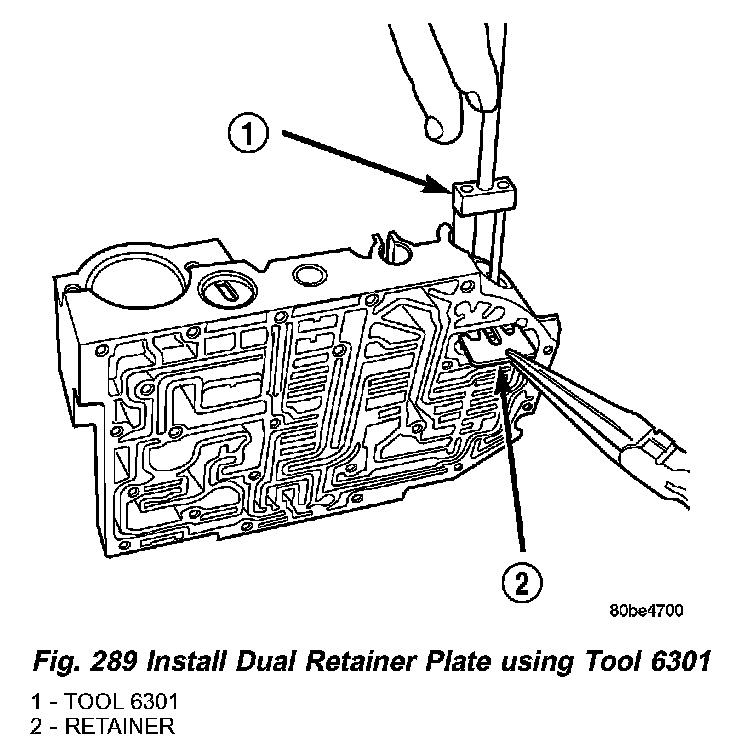 1

2

80be4700

Fig. 289 Install Dual Retainer Plate using Tool 6301

1 - TOOL 6301
2 - RETAINER