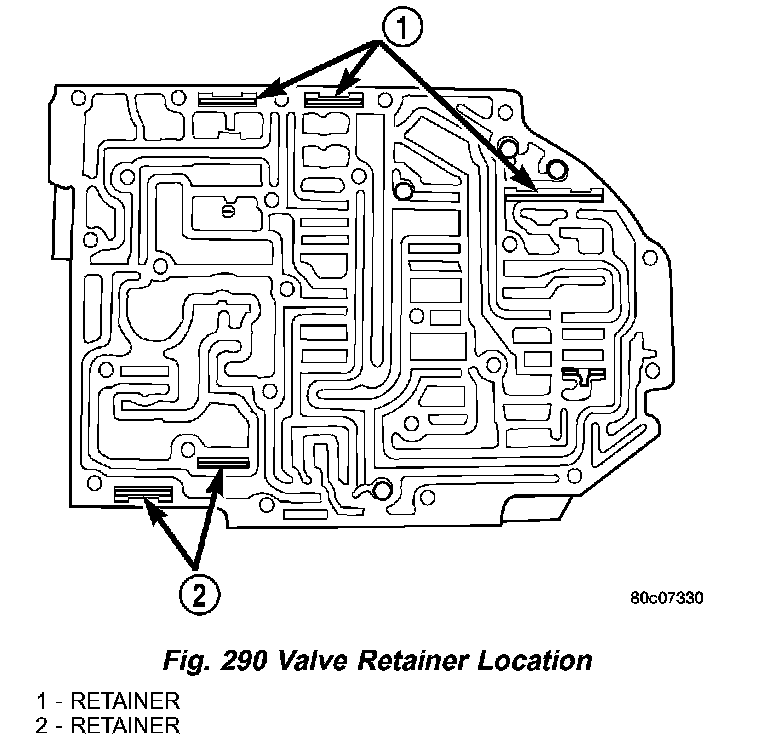 1

2

80c07330

Fig. 290 Valve Retainer Location

1 - RETAINER
2 - RETAINER