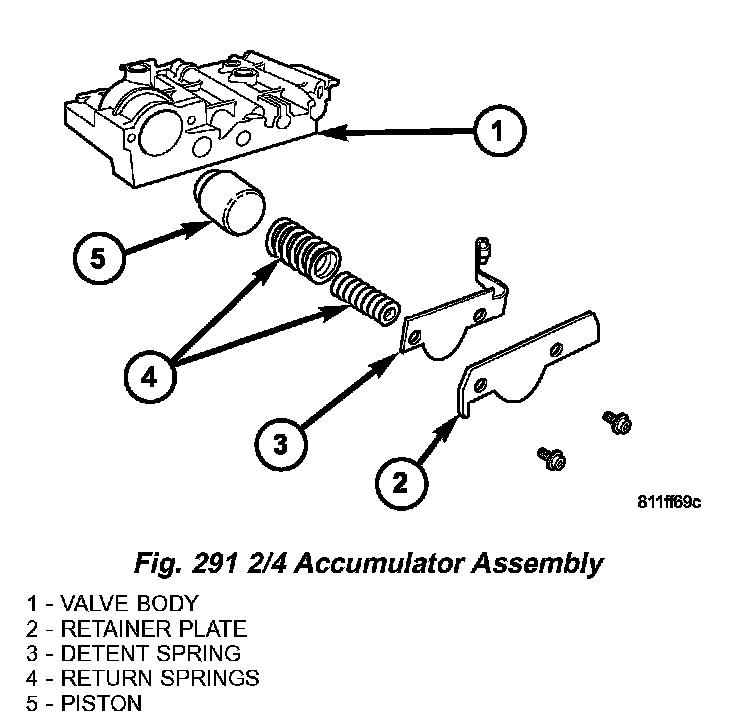 1

5

4

3

2

811ff69c

Fig. 291 2/4 Accumulator Assembly

1 - VALVE BODY
2 - RETAINER PLATE
3 - DETENT SPRING
4 - RETURN SPRINGS
5 - PISTON