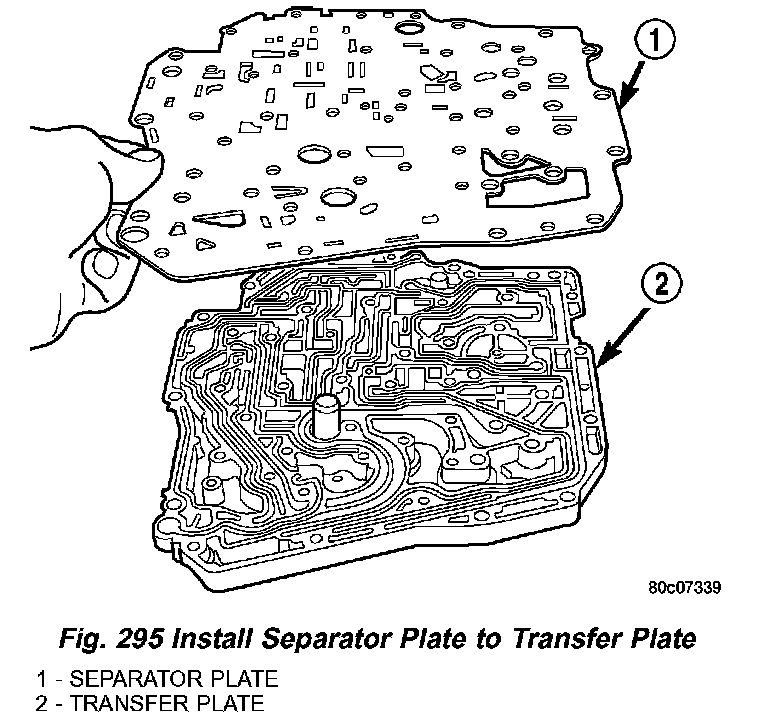 1

2

80c07339

Fig. 295 Install Separator Plate to Transfer Plate

1 - SEPARATOR PLATE
2 - TRANSFER PLATE