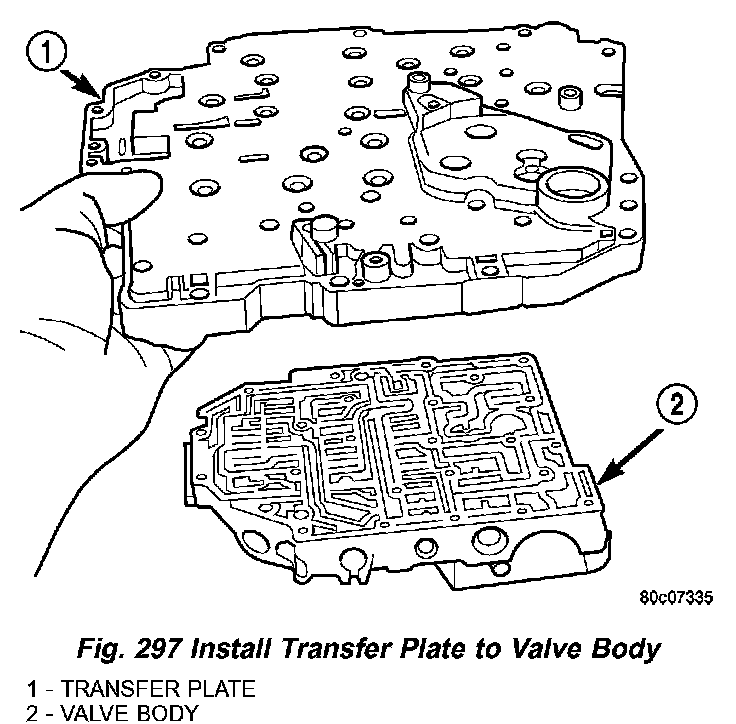 1

2

80c07335

Fig. 297 Install Transfer Plate to Valve Body

1 - TRANSFER PLATE
2 - VALVE BODY