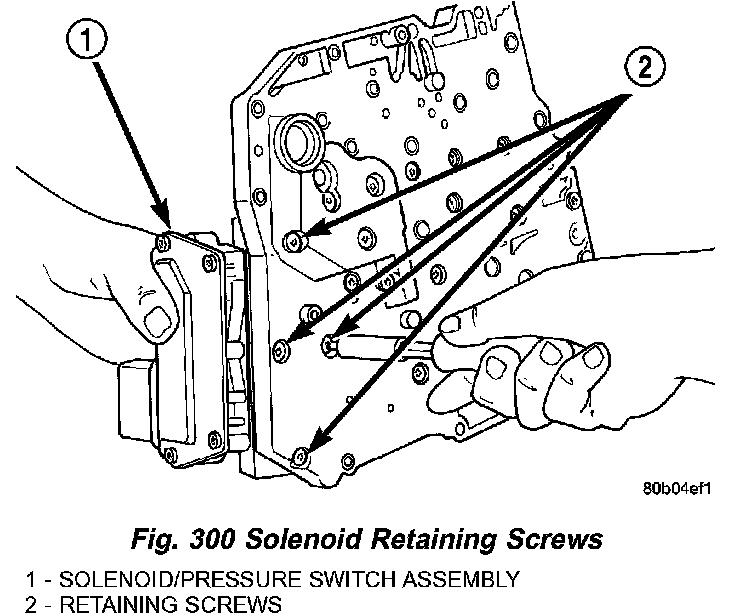 1

2

80b04ef1

Fig. 300 Solenoid Retaining Screws

1 - SOLENOID/PRESSURE SWITCH ASSEMBLY
2 - RETAINING SCREWS