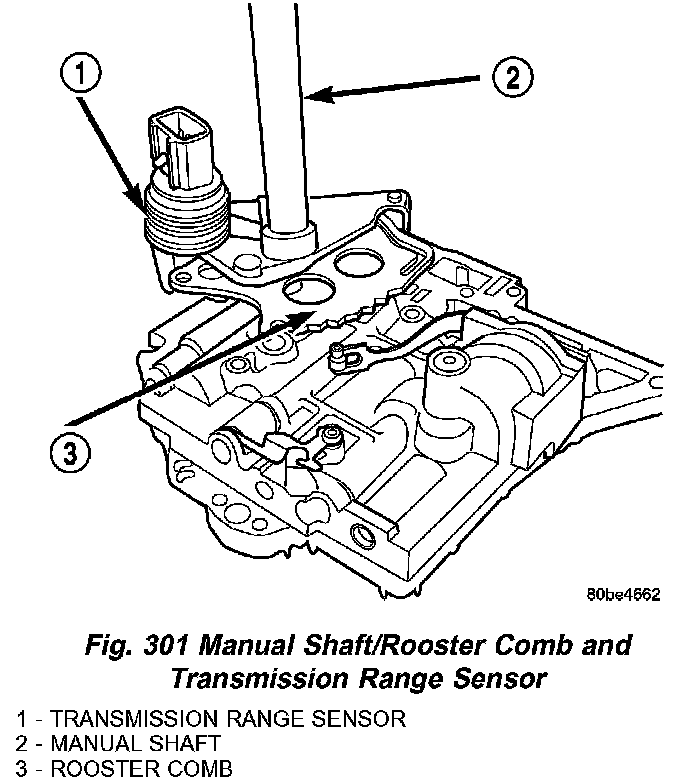 1

2

3

80be4662

Fig. 301 Manual Shaft/Rooster Comb and Transmission Range Sensor

1 - TRANSMISSION RANGE SENSOR
2 - MANUAL SHAFT
3 - ROOSTER COMB