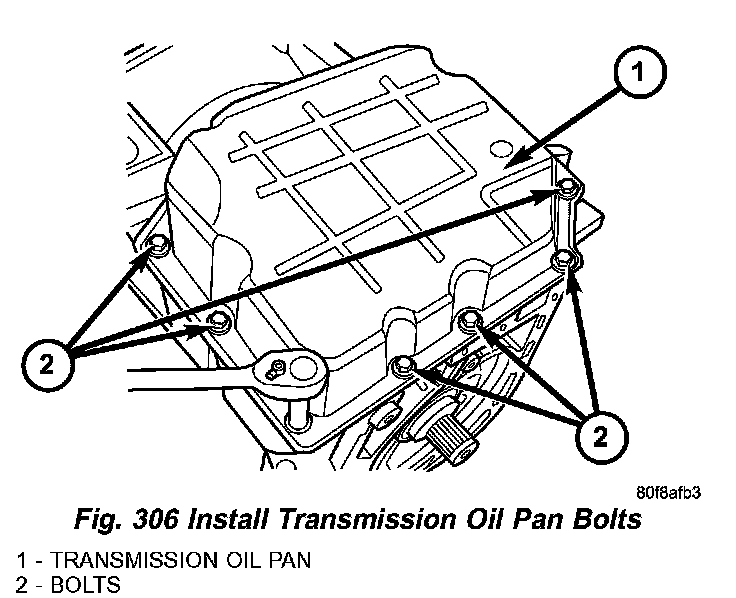 1

2

2

80f8afb3

Fig. 306 Install Transmission Oil Pan Bolts

1 - TRANSMISSION OIL PAN
2 - BOLTS