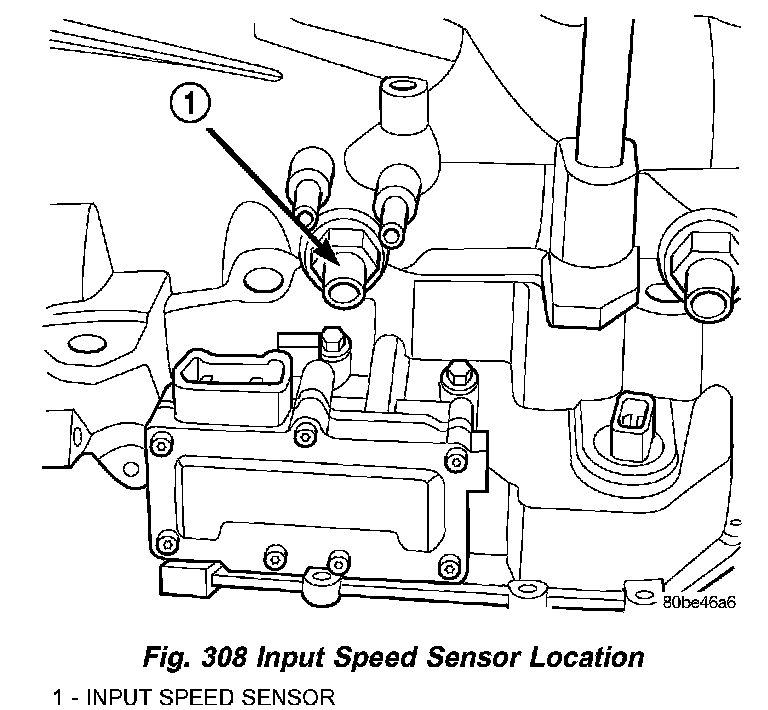 1

80be46a6

Fig. 308 Input Speed Sensor Location

1 - INPUT SPEED SENSOR