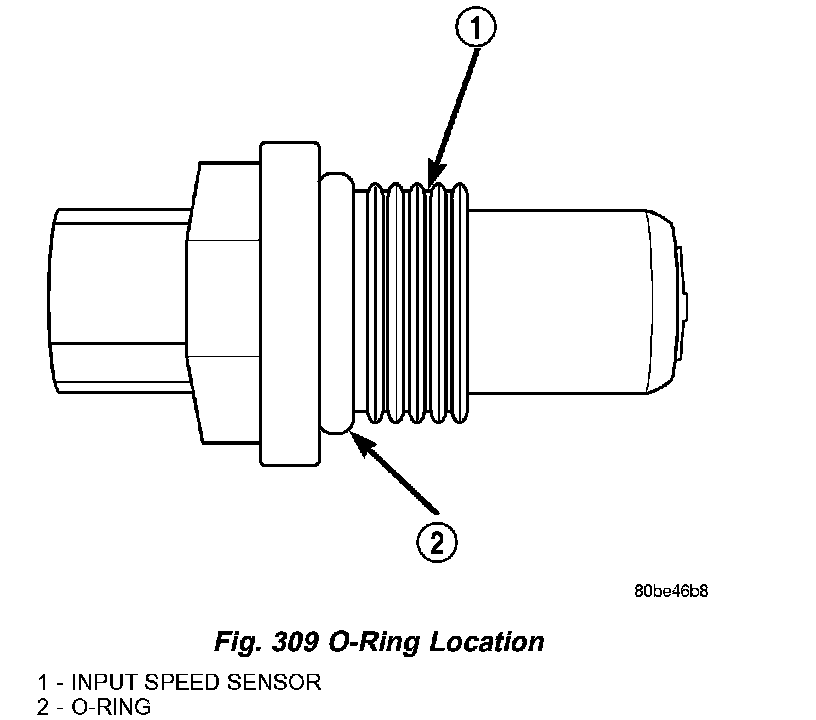 1

2

80be46b8

Fig. 309 O-Ring Location

1 - INPUT SPEED SENSOR
2 - O-RING