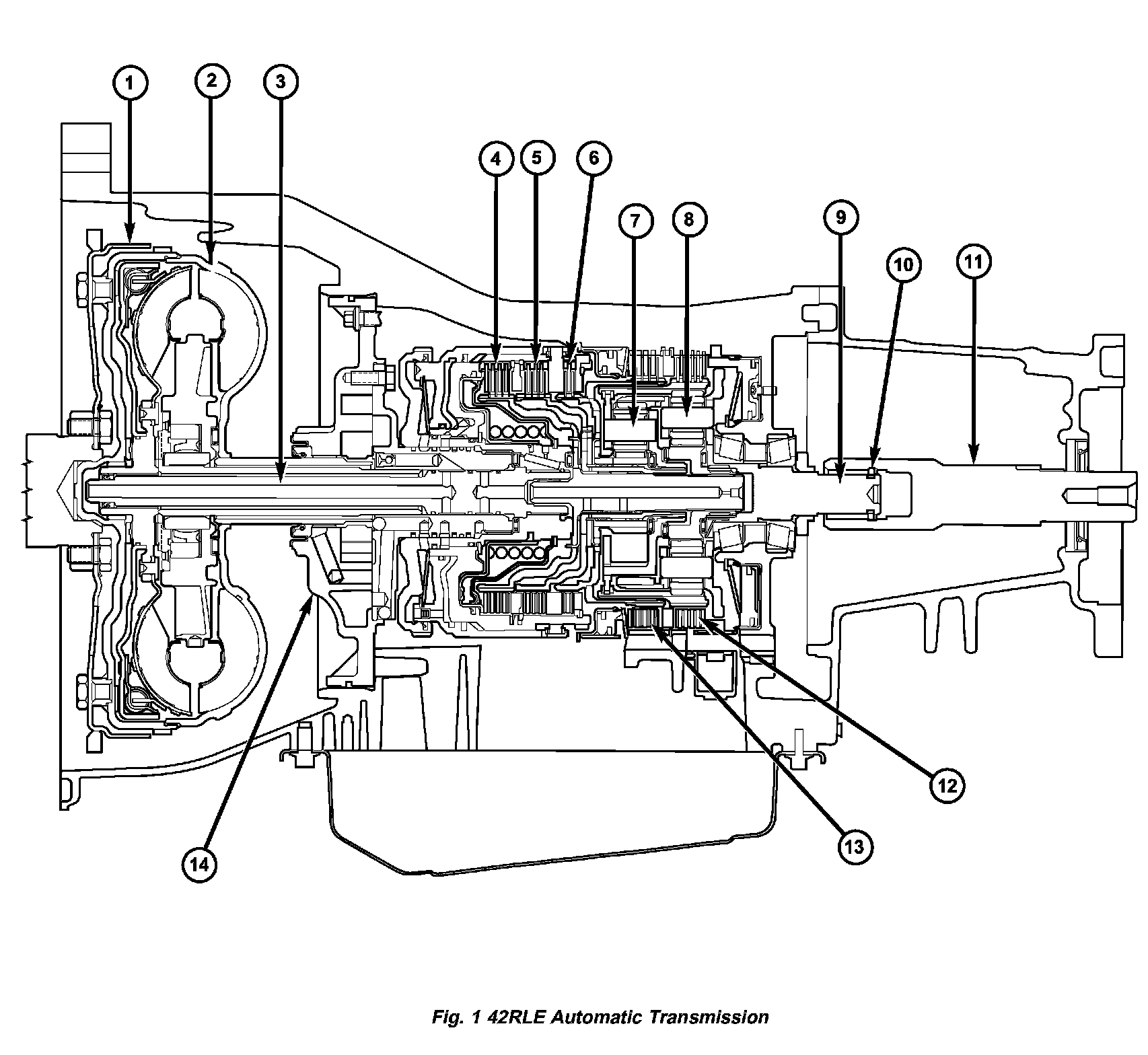 1
2
3
4
5
6
7
8
9
10
11
12
13
14

Fig. 1 42RLE Automatic Transmission