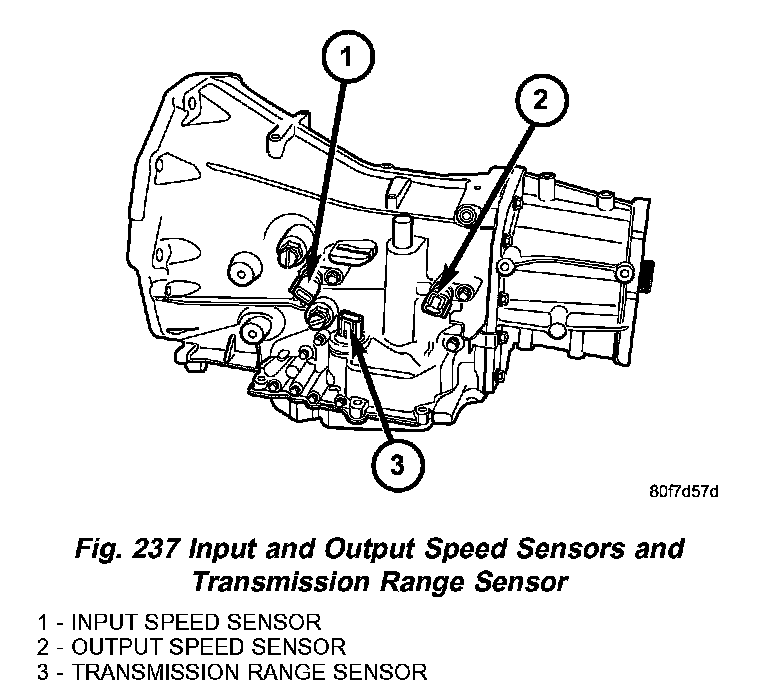 1

2

3

80f7d57d

Fig. 237 Input and Output Speed Sensors and Transmission Range Sensor

1 - INPUT SPEED SENSOR
2 - OUTPUT SPEED SENSOR
3 - TRANSMISSION RANGE SENSOR