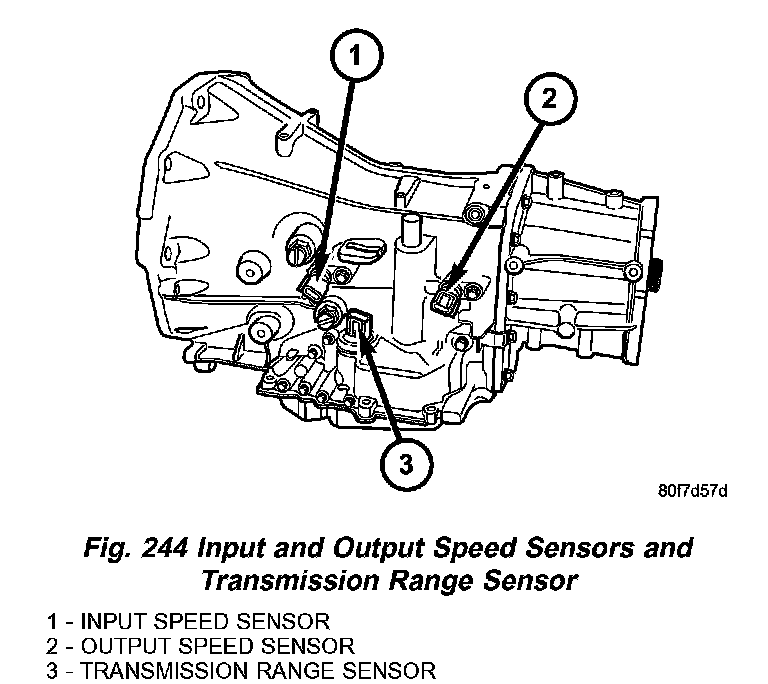 1

2

3

80f7d57d

Fig. 244 Input and Output Speed Sensors and Transmission Range Sensor

1 - INPUT SPEED SENSOR
2 - OUTPUT SPEED SENSOR
3 - TRANSMISSION RANGE SENSOR