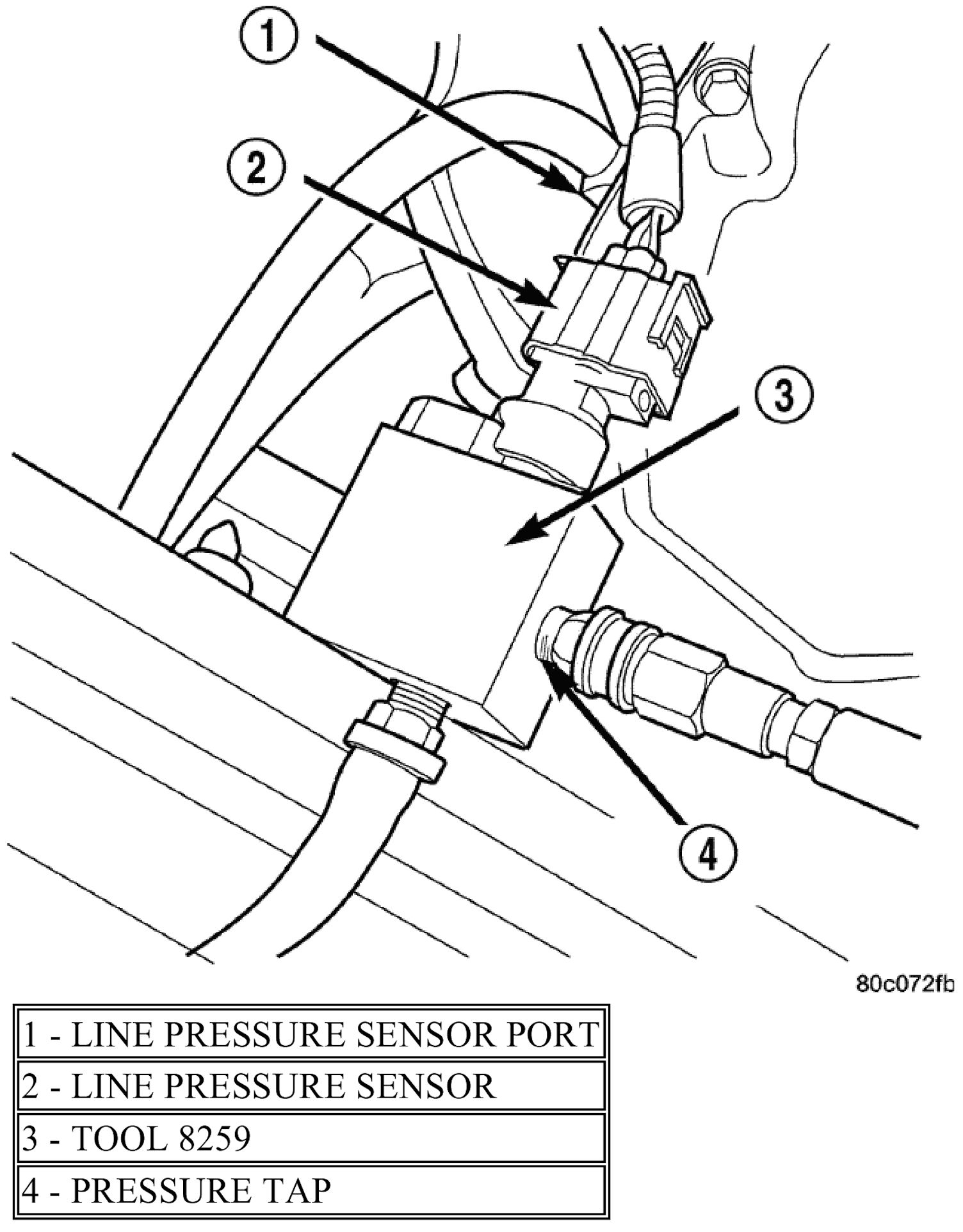 1
2
3
4

80c072fb

| 1 - LINE PRESSURE SENSOR PORT |
|---|
| 2 - LINE PRESSURE SENSOR |
| 3 - TOOL 8259 |
| 4 - PRESSURE TAP |