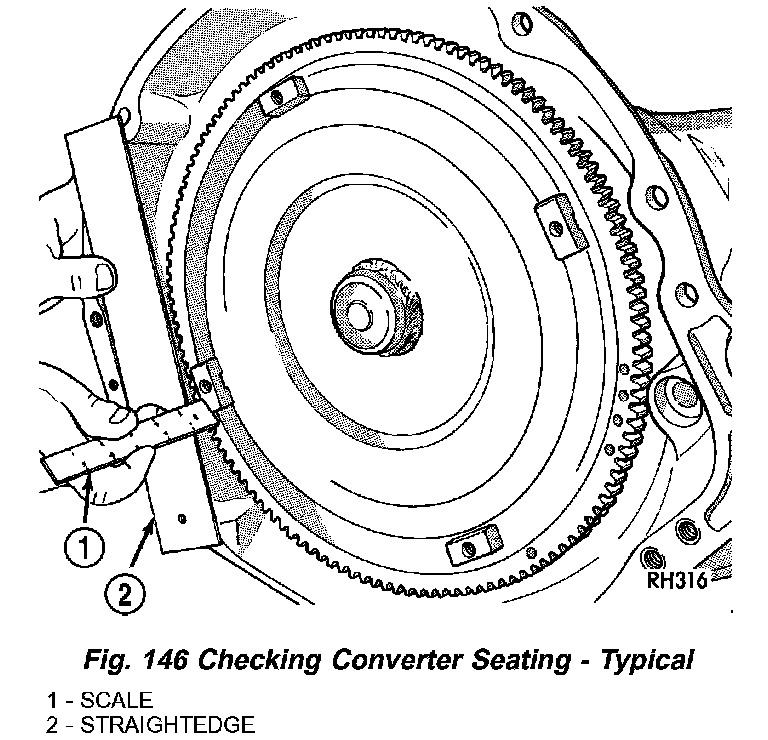 1

2

RH316

Fig. 146 Checking Converter Seating - Typical

1 - SCALE
2 - STRAIGHTEDGE