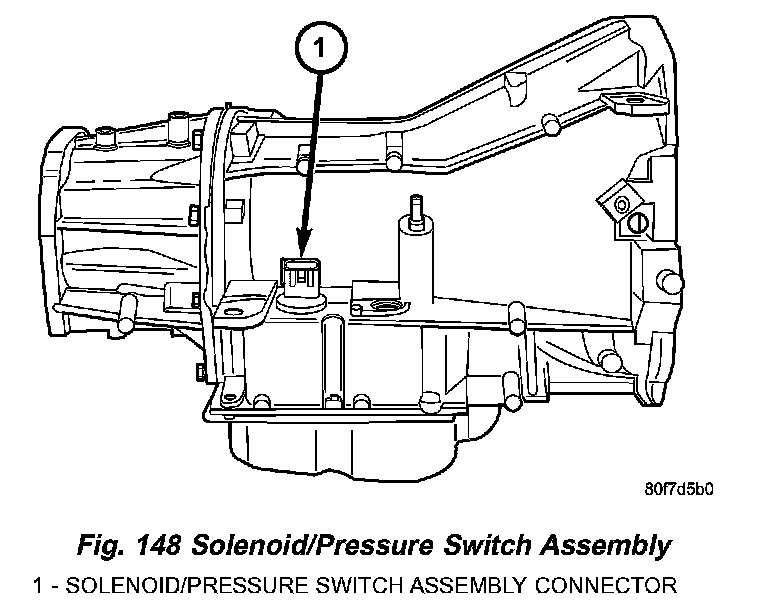 1

80f7d5b0

Fig. 148 Solenoid/Pressure Switch Assembly

1 - SOLENOID/PRESSURE SWITCH ASSEMBLY CONNECTOR