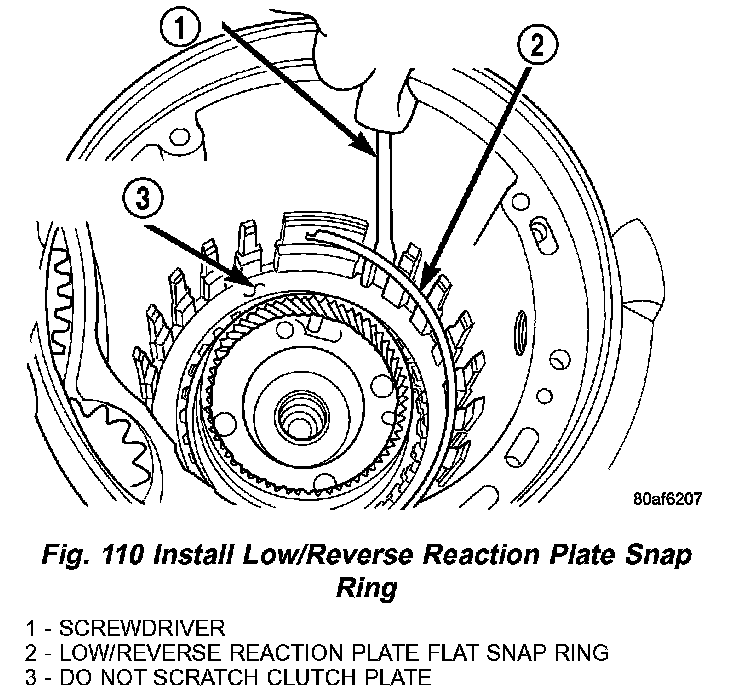 1
2
3
80af6207

Fig. 110 Install Low/Reverse Reaction Plate Snap Ring

1 - SCREWDRIVER
2 - LOW/REVERSE REACTION PLATE FLAT SNAP RING
3 - DO NOT SCRATCH CLUTCH PLATE