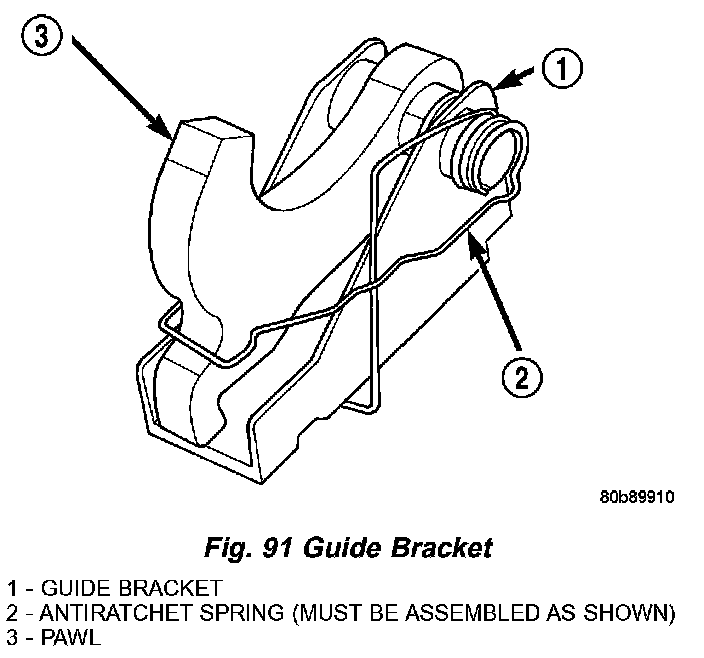 3

1

2

80b89910

Fig. 91 Guide Bracket

1 - GUIDE BRACKET
2 - ANTIRATCHET SPRING (MUST BE ASSEMBLED AS SHOWN)
3 - PAWL