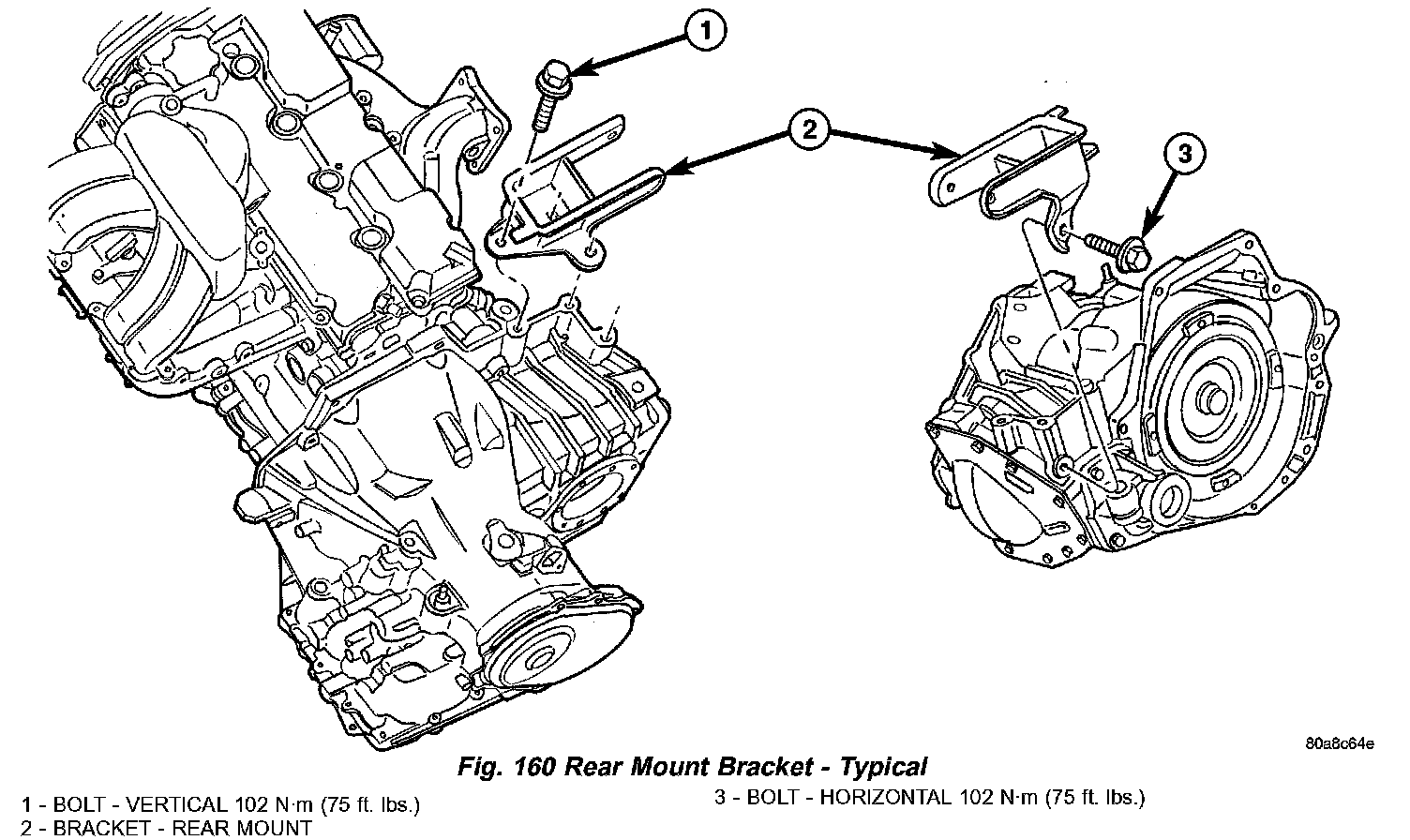 1

2

3

80a8c64e

Fig. 160 Rear Mount Bracket - Typical

1 - BOLT - VERTICAL 102 N·m (75 ft. lbs.)
2 - BRACKET - REAR MOUNT
3 - BOLT - HORIZONTAL 102 N·m (75 ft. lbs.)