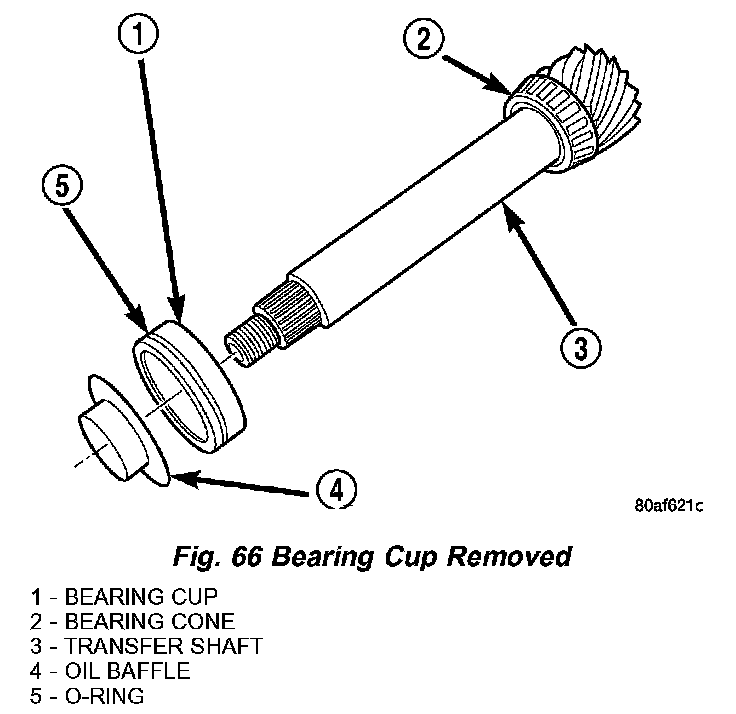 1

2

5

3

4

80af621c

Fig. 66 Bearing Cup Removed

1 - BEARING CUP
2 - BEARING CONE
3 - TRANSFER SHAFT
4 - OIL BAFFLE
5 - O-RING